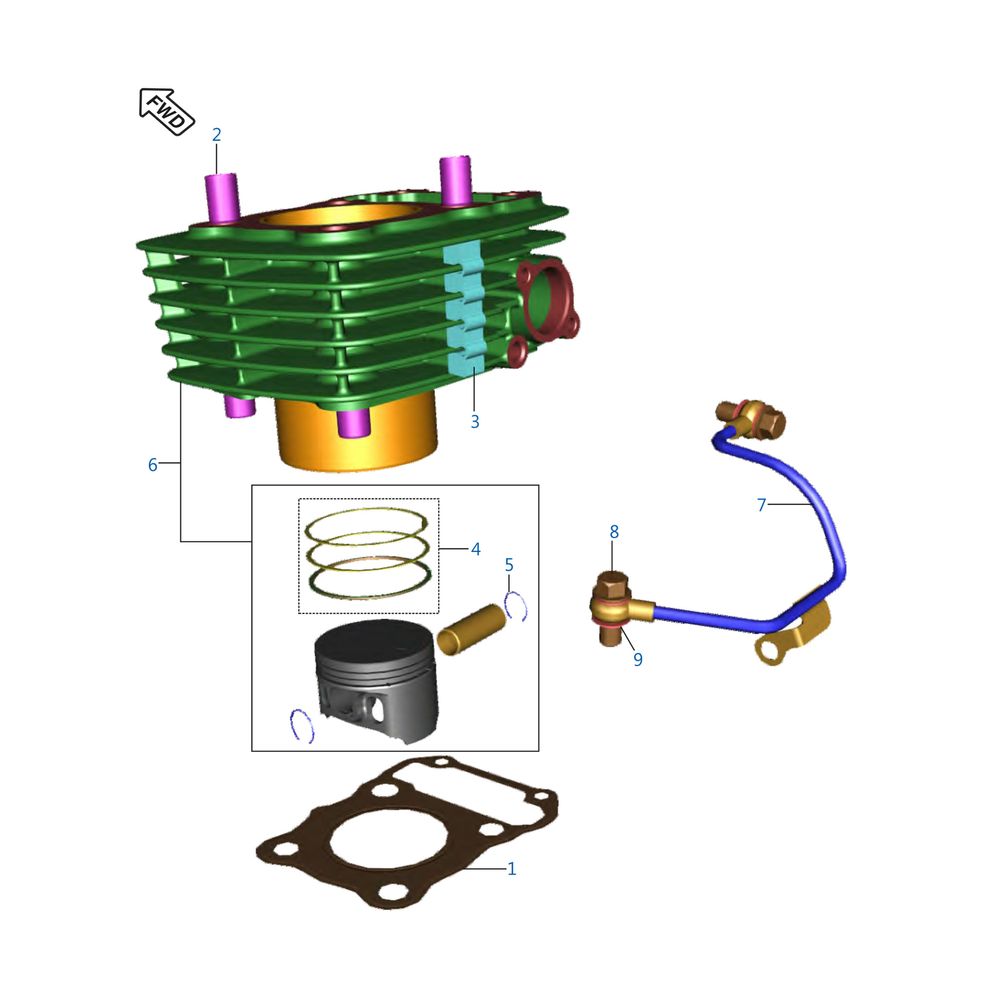 FWD
2
3
6
4
5
7
8
9
1